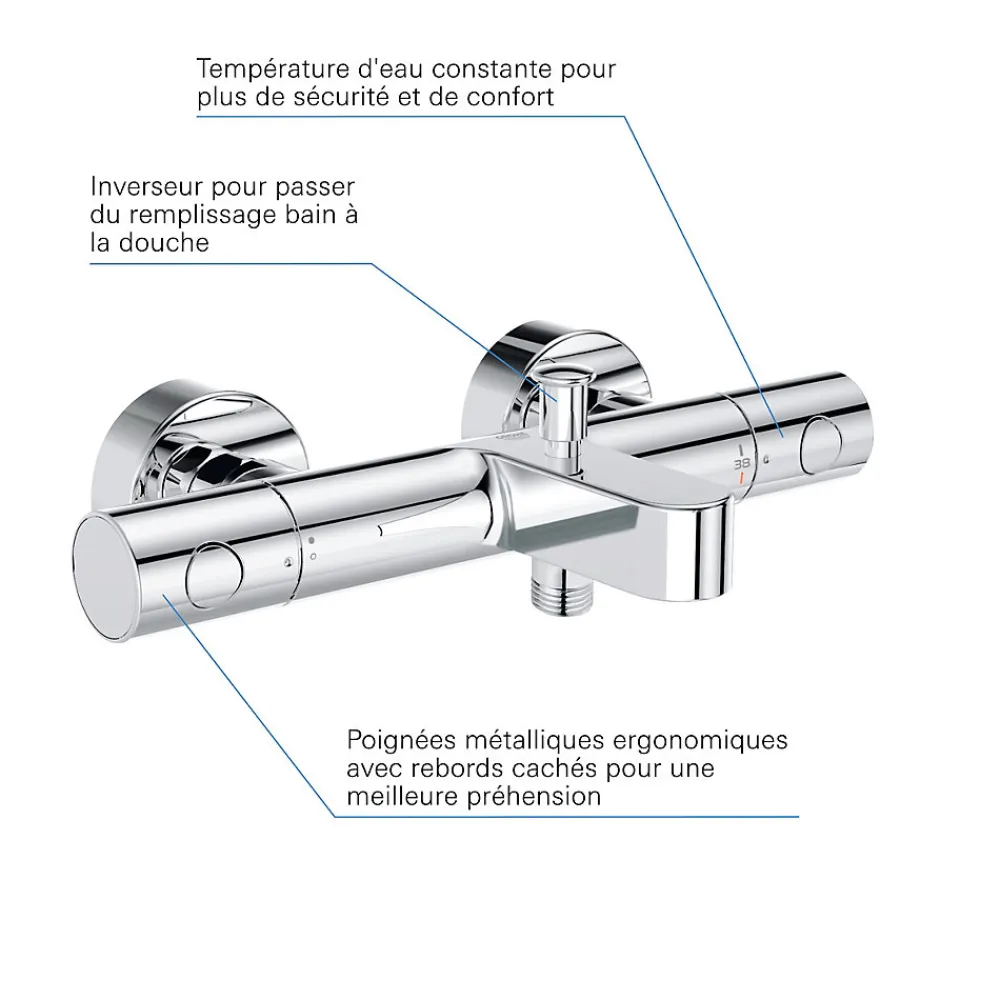 Température d'eau constante pour plus de sécurité et de confort

Inverseur pour passer du remplissage bain à la douche

38

Poignées métalliques ergonomiques avec rebords cachés pour une meilleure préhension