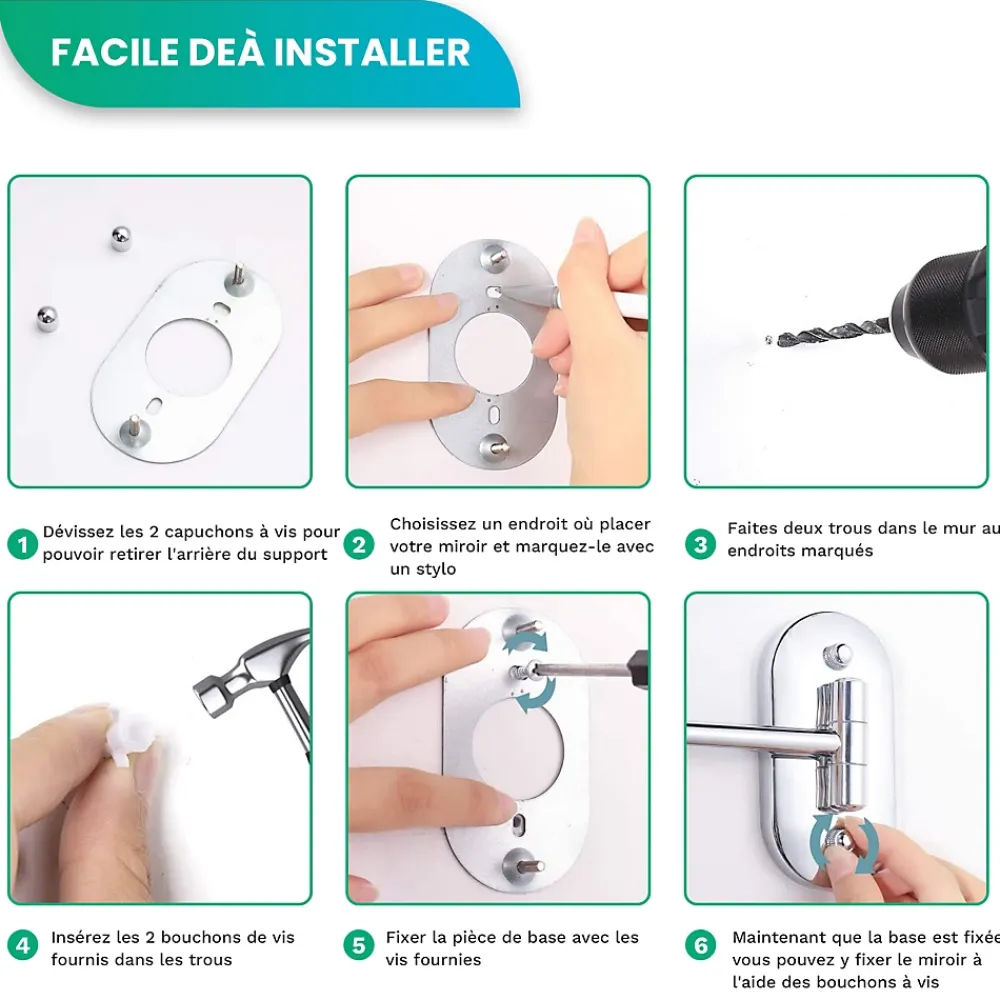 FACILE DEÀ INSTALLER

1 Dévissez les 2 capuchons à vis pour pouvoir retirer l'arrière du support

2 Choisissez un endroit où placer votre miroir et marquez-le avec un stylo

3 Faites deux trous dans le mur au endroits marqués

4 Insérez les 2 bouchons de vis fournis dans les trous

5 Fixer la pièce de base avec les vis fournies

6 Maintenant que la base est fixée vous pouvez y fixer le miroir à l'aide des bouchons à vis