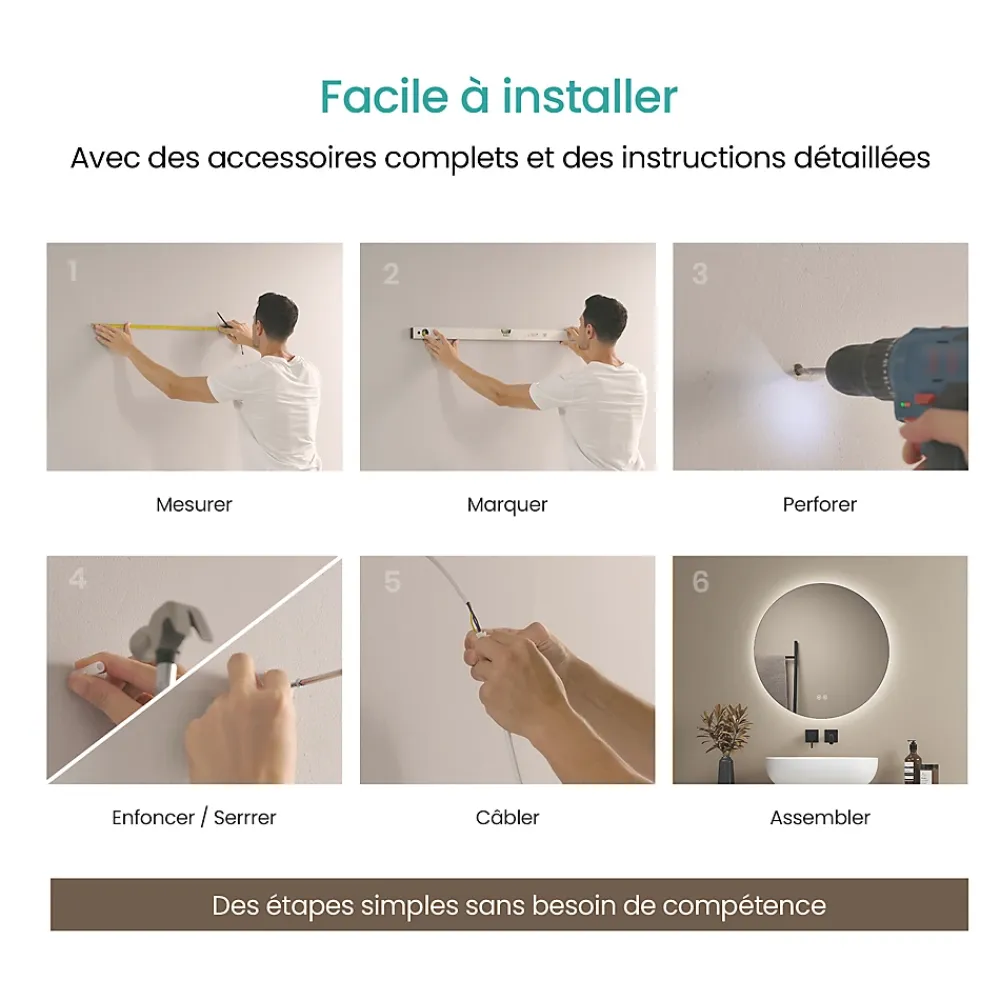 Facile à installer

Avec des accessoires complets et des instructions détaillées

1

Mesurer

2

Marquer

3

Perforer

4

Enfoncer / Serrrer

5

Câbler

6

Assembler

Des étapes simples sans besoin de compétence