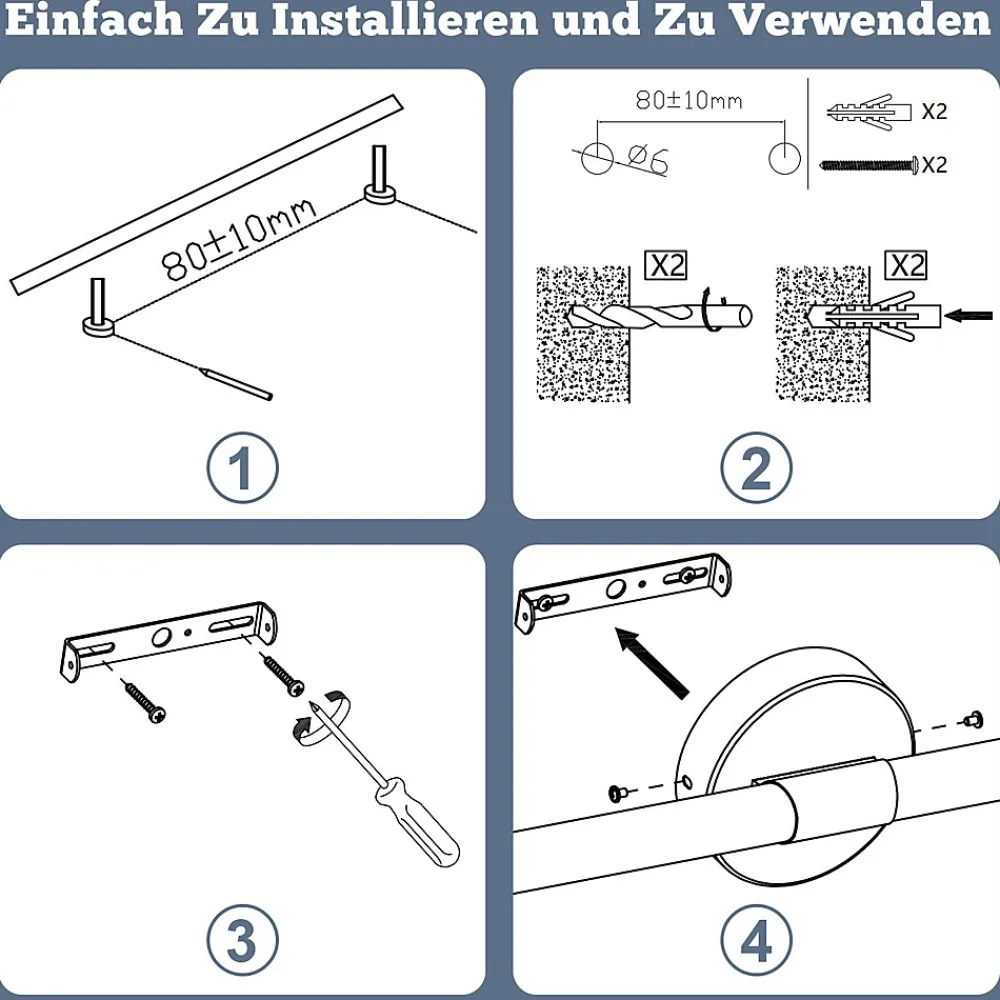 Einfach Zu Installieren und Zu Verwenden

80±10mm

1

80±10mm

Ø6

X2

X2

X2

X2

2

3

4